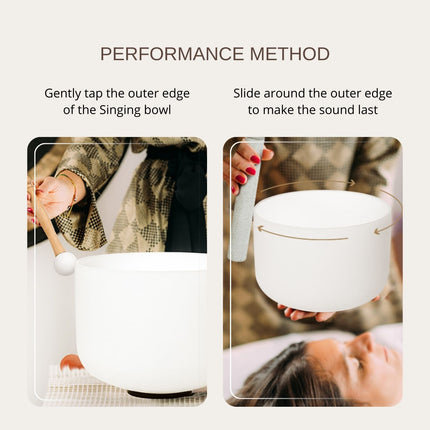 PERFORMANCE METHOD

Gently tap the outer edge of the Singing bowl

Slide around the outer edge to make the sound last