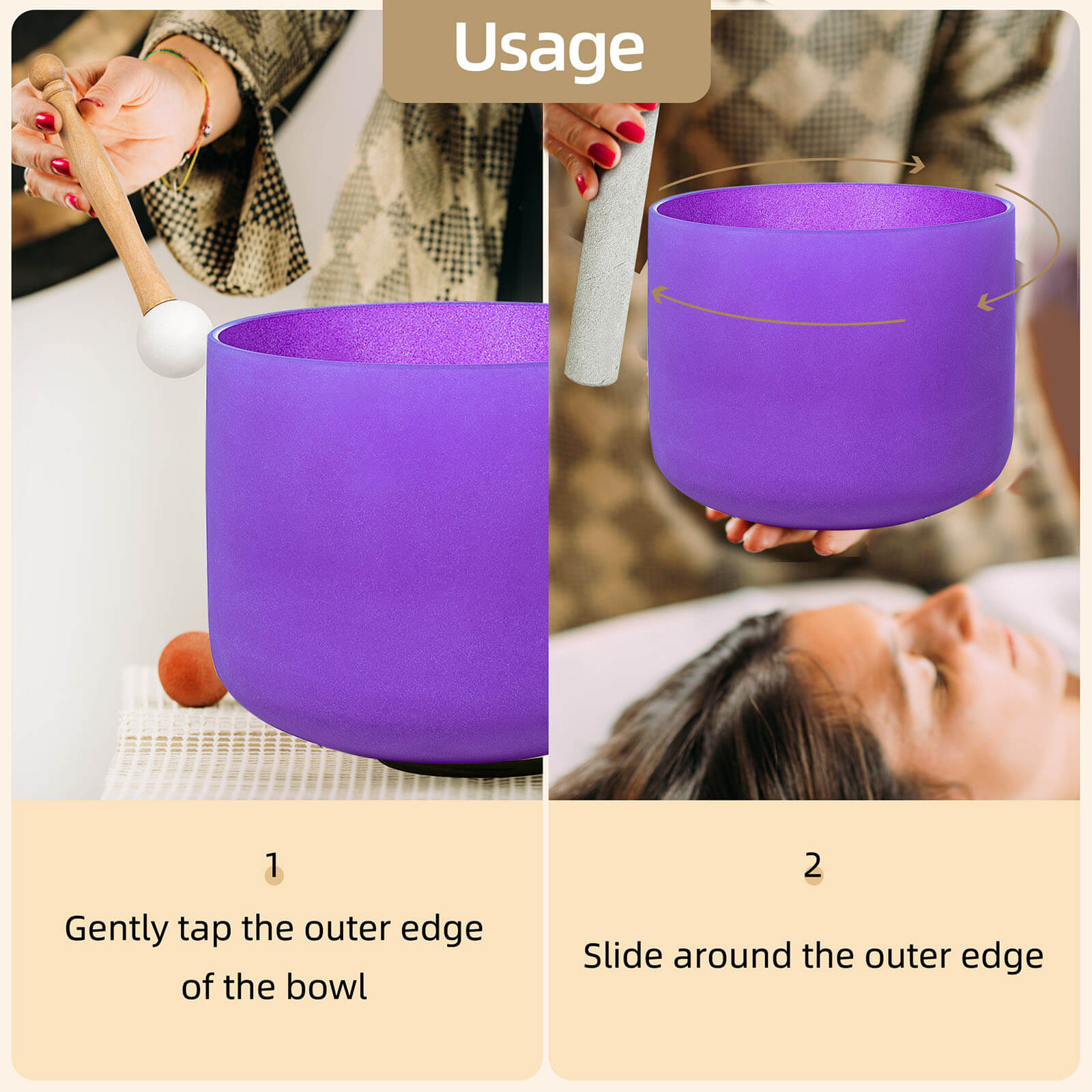 Usage

1

Gently tap the outer edge of the bowl

2

Slide around the outer edge