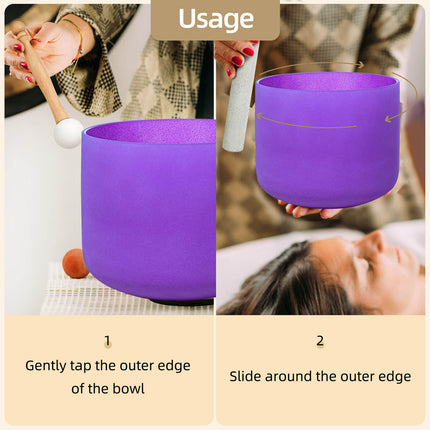 Usage

1
Gently tap the outer edge of the bowl

2
Slide around the outer edge