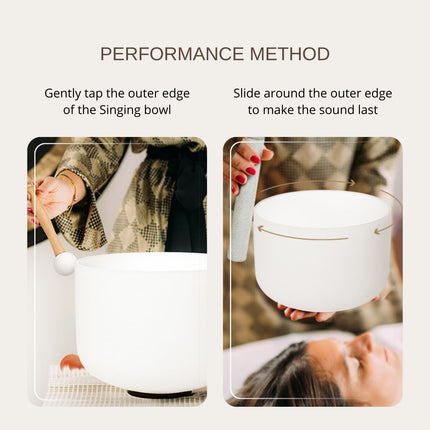 PERFORMANCE METHOD

Gently tap the outer edge of the Singing bowl

Slide around the outer edge to make the sound last