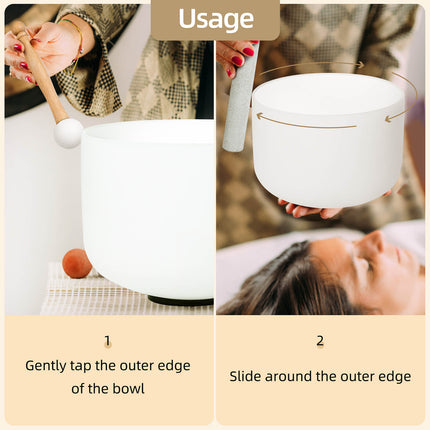 Usage

1
Gently tap the outer edge of the bowl

2
Slide around the outer edge